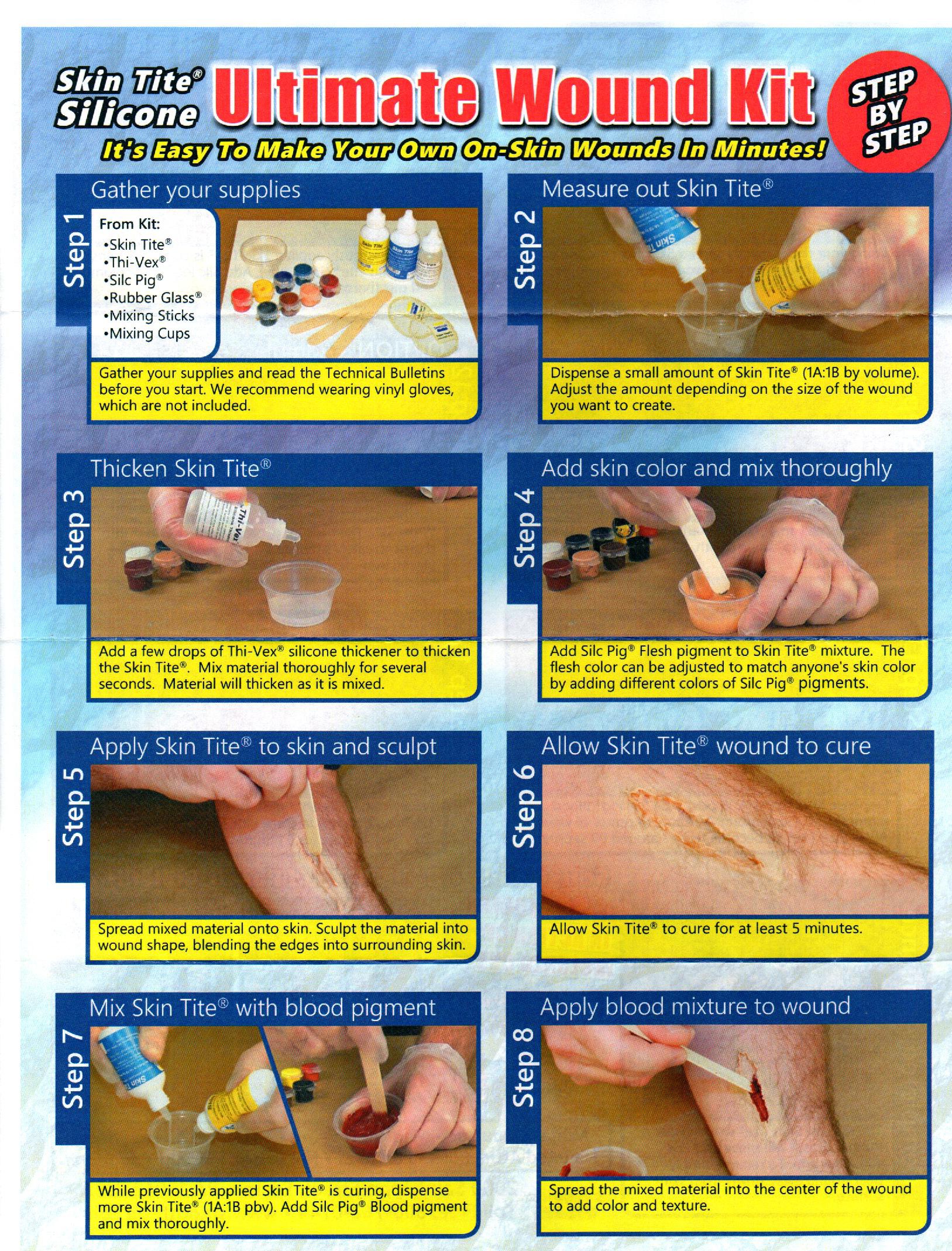 Skin Tite® Silicone Ultimate Wound Kit

STEP BY STEP

It's Easy To Make Your Own On-Skin Wounds In Minutes!

Step 1
Gather your supplies

From Kit:
•Skin Tite®
•Thi-Vex®
•Silc Pig®
•Rubber Glass®
•Mixing Sticks
•Mixing Cups

Gather your supplies and read the Technical Bulletins before you start. We recommend wearing vinyl gloves, which are not included.

Step 2
Measure out Skin Tite®

Dispense a small amount of Skin Tite® (1A:1B by volume). Adjust the amount depending on the size of the wound you want to create.

Step 3
Thicken Skin Tite®

Add a few drops of Thi-Vex® silicone thickener to thicken the Skin Tite®. Mix material thoroughly for several seconds. Material will thicken as it is mixed.

Step 4
Add skin color and mix thoroughly

Add Silc Pig® Flesh pigment to Skin Tite® mixture. The flesh color can be adjusted to match anyone's skin color by adding different colors of Silc Pig® pigments.

Step 5
Apply Skin Tite® to skin and sculpt

Spread mixed material onto skin. Sculpt the material into wound shape, blending the edges into surrounding skin.

Step 6
Allow Skin Tite® wound to cure

Allow Skin Tite® to cure for at least 5 minutes.

Step 7
Mix Skin Tite® with blood pigment

While previously applied Skin Tite® is curing, dispense more Skin Tite® (1A:1B pbv). Add Silc Pig® Blood pigment and mix thoroughly.

Step 8
Apply blood mixture to wound

Spread the mixed material into the center of the wound to add color and texture.