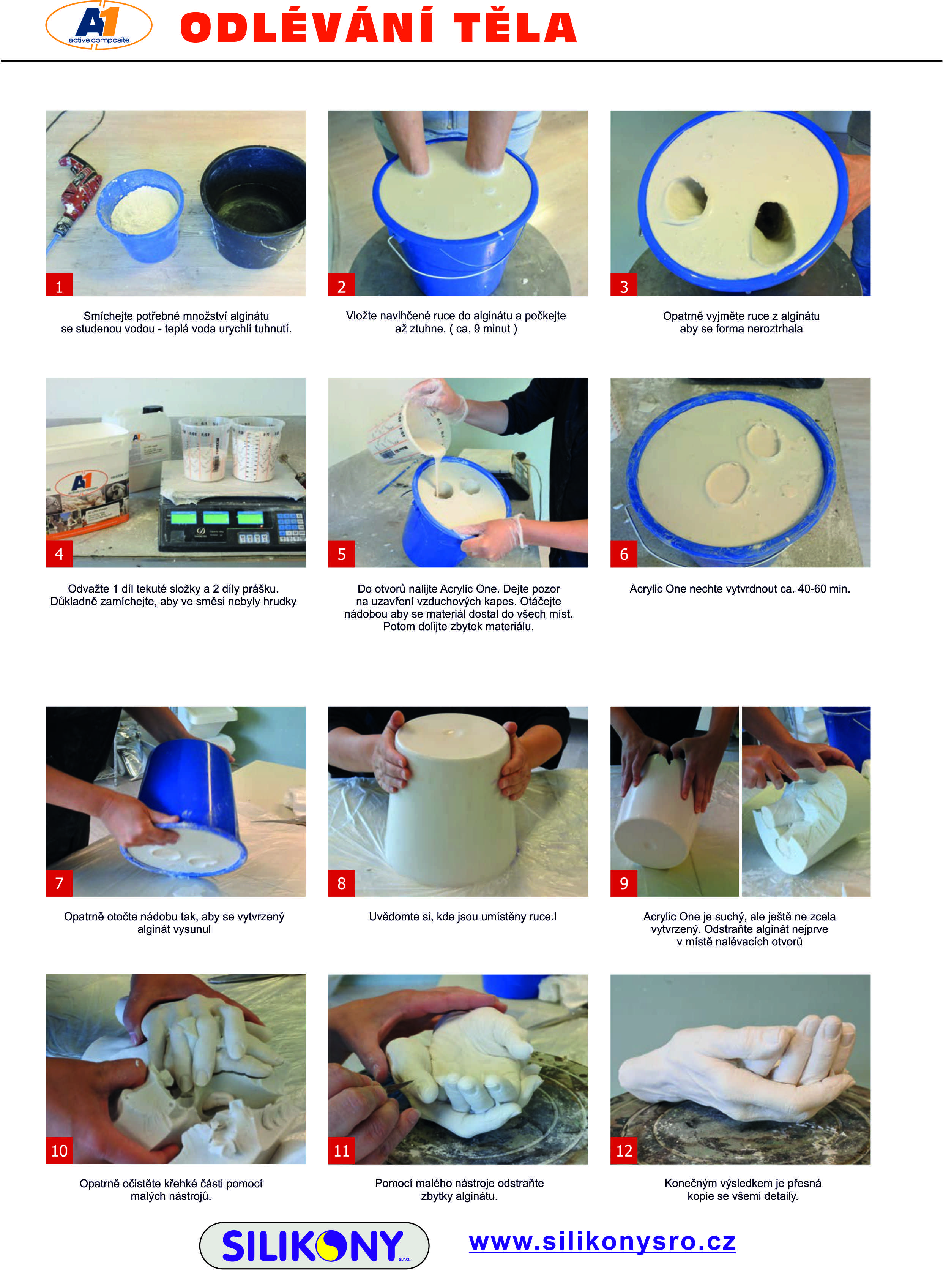 A1 active composite

ODLÉVÁNÍ TĚLA

1
Smíchejte potřebné množství alginátu se studenou vodou - teplá voda urychlí tuhnutí.

2
Vložte navlhčené ruce do alginátu a počkejte až ztuhne. ( ca. 9 minut )

3
Opatrně vyjměte ruce z alginátu aby se forma neroztrhala

4
Odvažte 1 díl tekuté složky a 2 díly prášku. Důkladně zamíchejte, aby ve směsi nebyly hrudky

5
Do otvorů nalijte Acrylic One. Dejte pozor na uzavření vzduchových kapes. Otáčejte nádobou aby se materiál dostal do všech míst. Potom dolijte zbytek materiálu.

6
Acrylic One nechte vytvrdnout ca. 40-60 min.

7
Opatrně otočte nádobu tak, aby se vytvrzený alginát vysunul

8
Uvědomte si, kde jsou umístěny ruce.l

9
Acrylic One je suchý, ale ještě ne zcela vytvrzený. Odstraňte alginát nejprve v místě nalévacích otvorů

10
Opatrně očistěte křehké části pomocí malých nástrojů.

11
Pomocí malého nástroje odstraňte zbytky alginátu.

12
Konečným výsledkem je přesná kopie se všemi detaily.

SILIKONY s.r.o.

www.silikonysro.cz